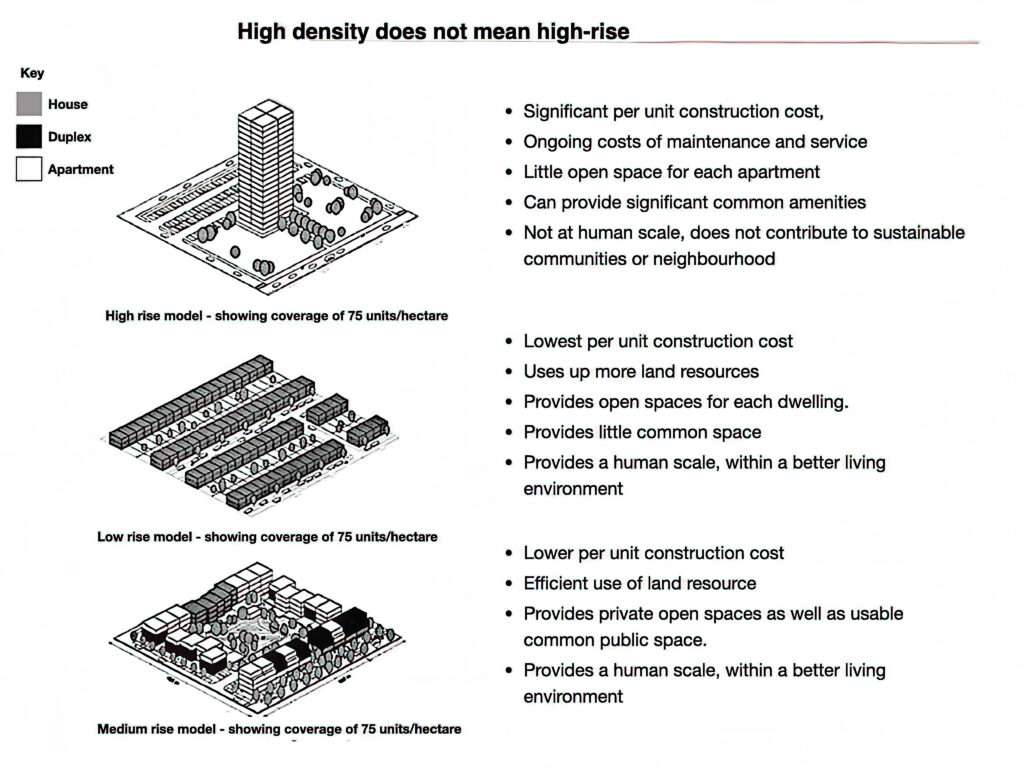 High density does not mean high-rise

Key
House
Duplex
Apartment

High rise model - showing coverage of 75 units/hectare

- Significant per unit construction cost,
- Ongoing costs of maintenance and service
- Little open space for each apartment
- Can provide significant common amenities
- Not at human scale, does not contribute to sustainable communities or neighbourhood

Low rise model - showing coverage of 75 units/hectare

- Lowest per unit construction cost
- Uses up more land resources
- Provides open spaces for each dwelling.
- Provides little common space
- Provides a human scale, within a better living environment

Medium rise model - showing coverage of 75 units/hectare

- Lower per unit construction cost
- Efficient use of land resource
- Provides private open spaces as well as usable common public space.
- Provides a human scale, within a better living environment